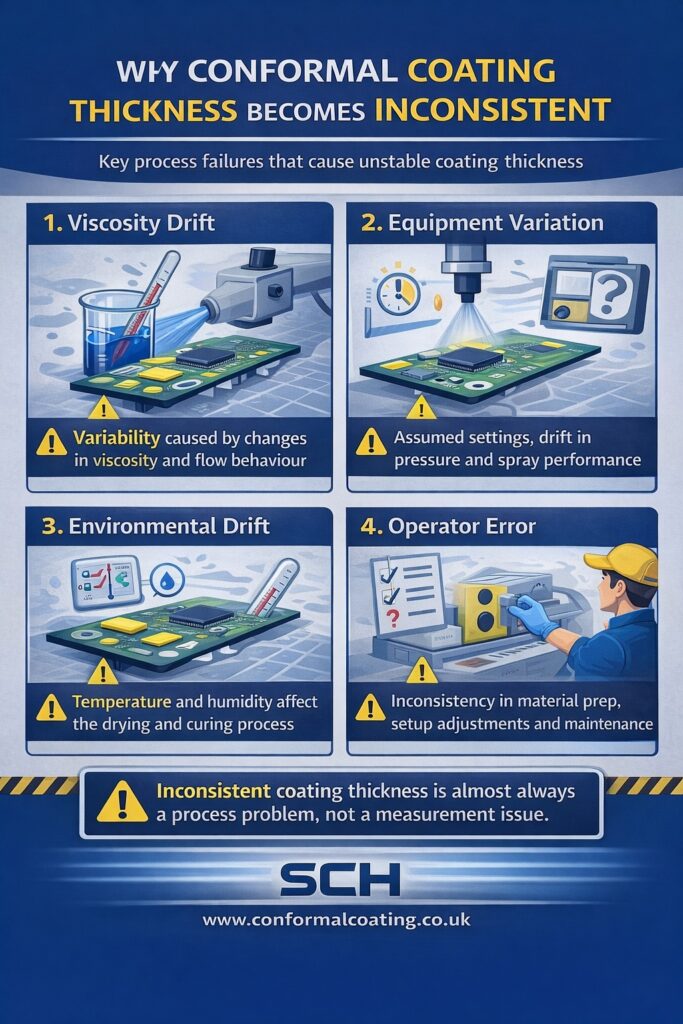 WHY CONFORMAL COATING THICKNESS BECOMES INCONSISTENT

Key process failures that cause unstable coating thickness

1. Viscosity Drift

Variability caused by changes in viscosity and flow behaviour

2. Equipment Variation

Assumed settings, drift in pressure and spray performance

3. Environmental Drift

Temperature and humidity affect the drying and curing process

4. Operator Error

Inconsistency in material prep, setup adjustments and maintenance

Inconsistent coating thickness is almost always a process problem, not a measurement issue.

SCH

www.conformalcoating.co.uk