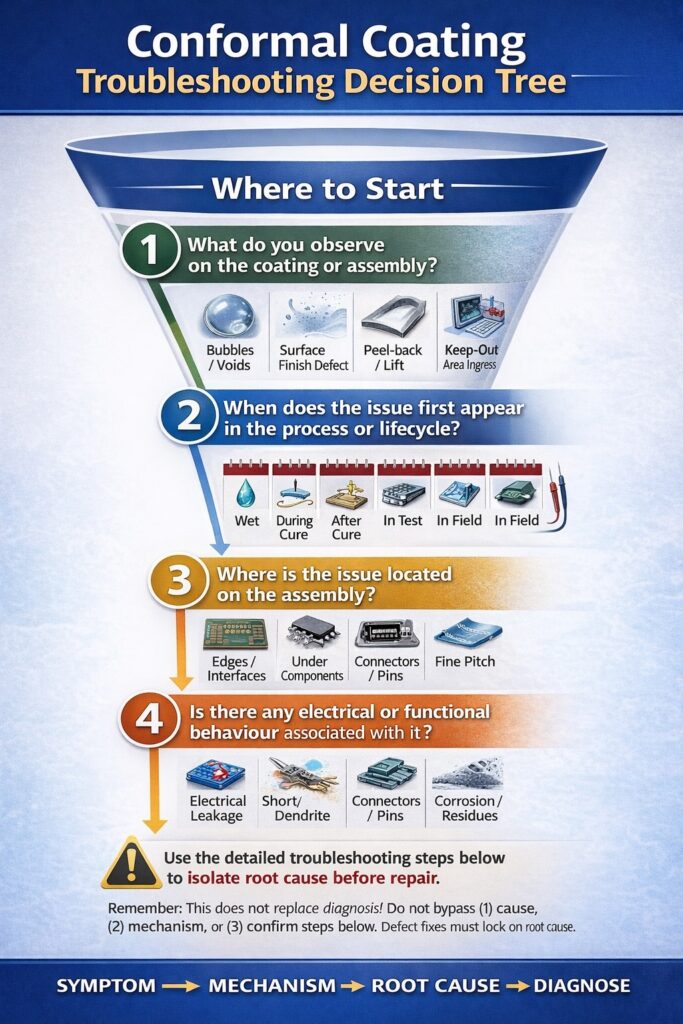 Conformal Coating
Troubleshooting Decision Tree

Where to Start

1 What do you observe on the coating or assembly?

Bubbles / Voids
Surface Finish Defect
Peel-back / Lift
Keep-Out Area Ingress

2 When does the issue first appear in the process or lifecycle?

Wet
During Cure
After Cure
In Test
In Field
In Field

3 Where is the issue located on the assembly?

Edges / Interfaces
Under Components
Connectors / Pins
Fine Pitch

4 Is there any electrical or functional behaviour associated with it?

Electrical Leakage
Short/ Dendrite
Connectors / Pins
Corrosion / Residues

Use the detailed troubleshooting steps below to isolate root cause before repair.

Remember: This does not replace diagnosis! Do not bypass (1) cause, (2) mechanism, or (3) confirm steps below. Defect fixes must lock on root cause.

SYMPTOM → MECHANISM → ROOT CAUSE → DIAGNOSE