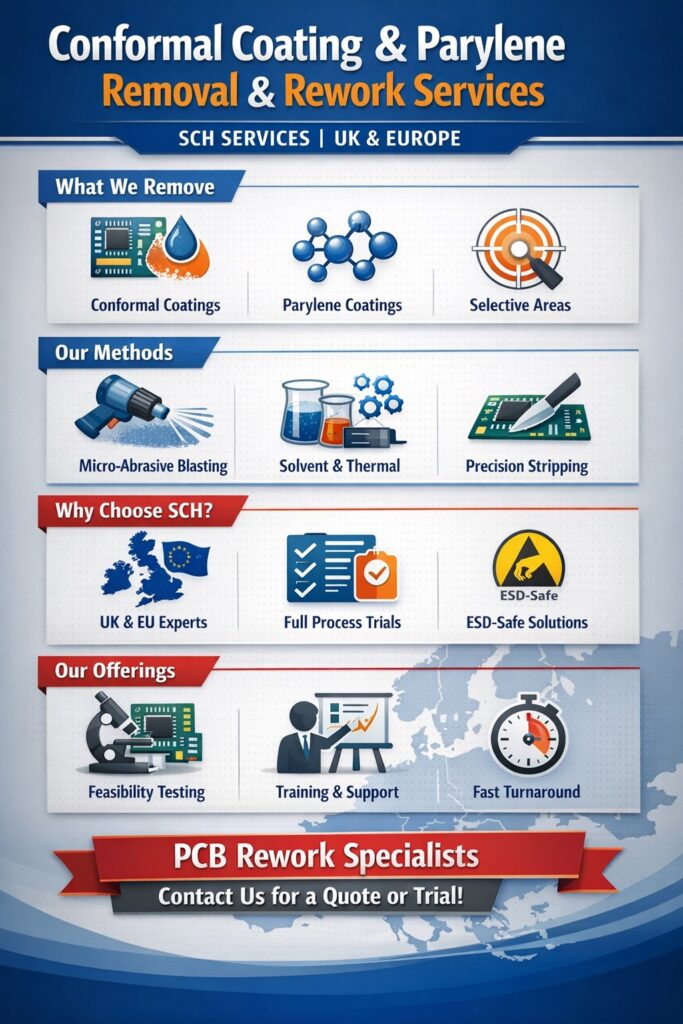 Conformal Coating & Parylene
Removal & Rework Services

SCH SERVICES | UK & EUROPE

What We Remove

Conformal Coatings

Parylene Coatings

Selective Areas

Our Methods

Micro-Abrasive Blasting

Solvent & Thermal

Precision Stripping

Why Choose SCH?

UK & EU Experts

Full Process Trials

ESD-Safe

ESD-Safe Solutions

Our Offerings

Feasibility Testing

Training & Support

Fast Turnaround

PCB Rework Specialists

Contact Us for a Quote or Trial!