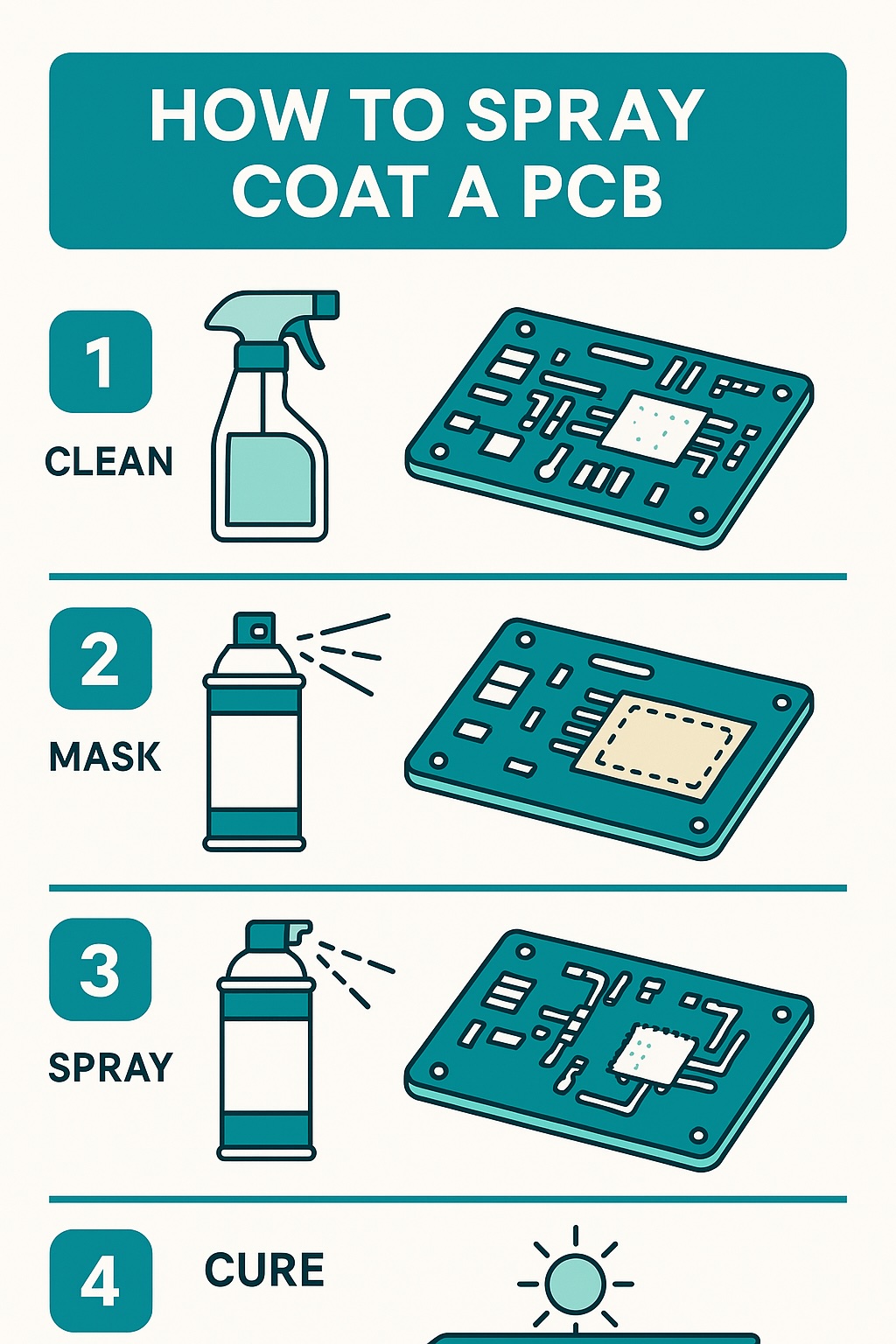 HOW TO SPRAY COAT A PCB

1
CLEAN

2
MASK

3
SPRAY

4
CURE