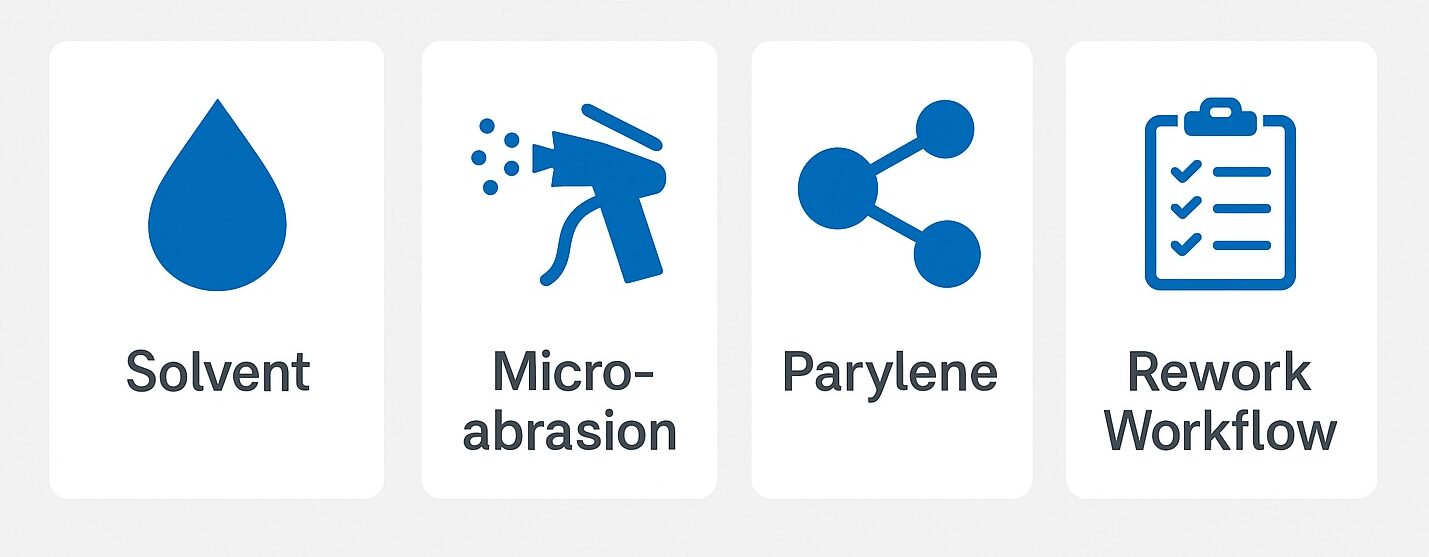 Solvent

Micro-abrasion

Parylene

Rework Workflow