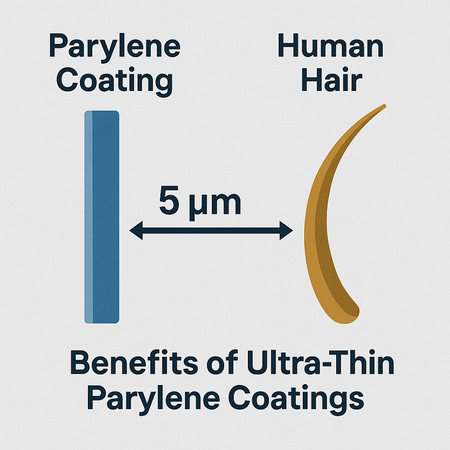 Parylene Coating

Human Hair

5 µm

Benefits of Ultra-Thin Parylene Coatings