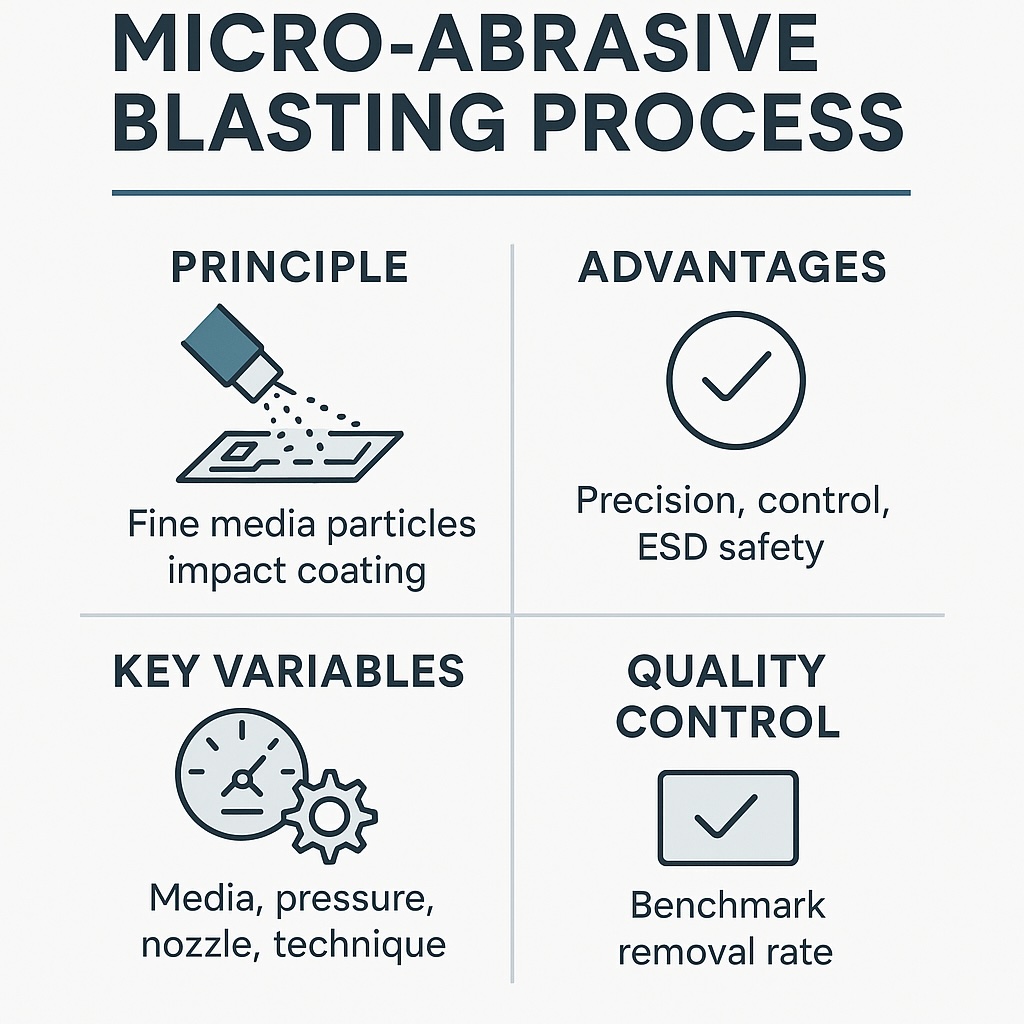 MICRO-ABRASIVE BLASTING PROCESS

PRINCIPLE

Fine media particles impact coating

ADVANTAGES

Precision, control, ESD safety

KEY VARIABLES

Media, pressure, nozzle, technique

QUALITY CONTROL

Benchmark removal rate