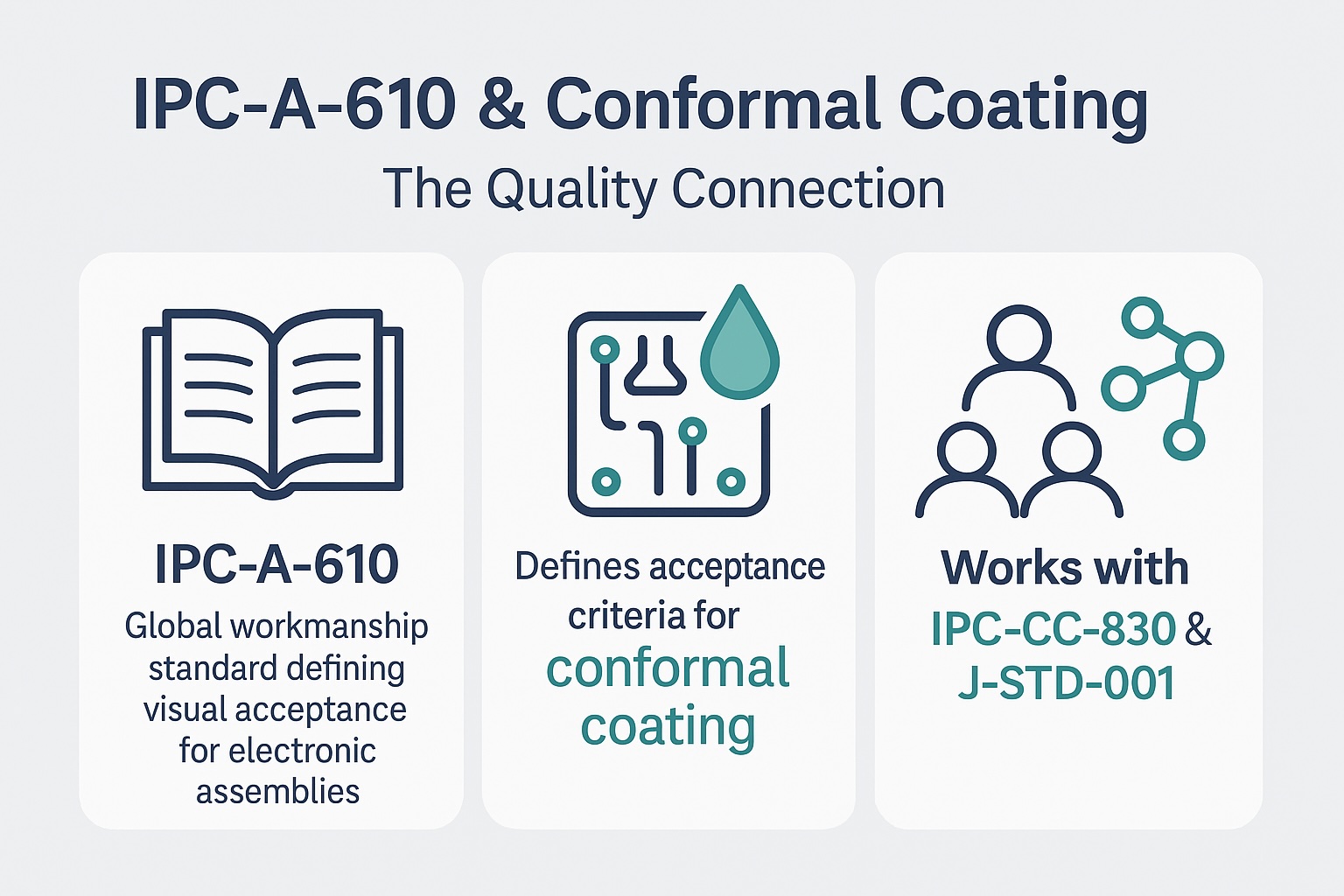 IPC-A-610 & Conformal Coating

The Quality Connection

IPC-A-610

Global workmanship standard defining visual acceptance for electronic assemblies

Defines acceptance criteria for conformal coating

Works with IPC-CC-830 & J-STD-001